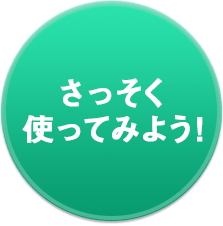 さっそく
使ってみよう!